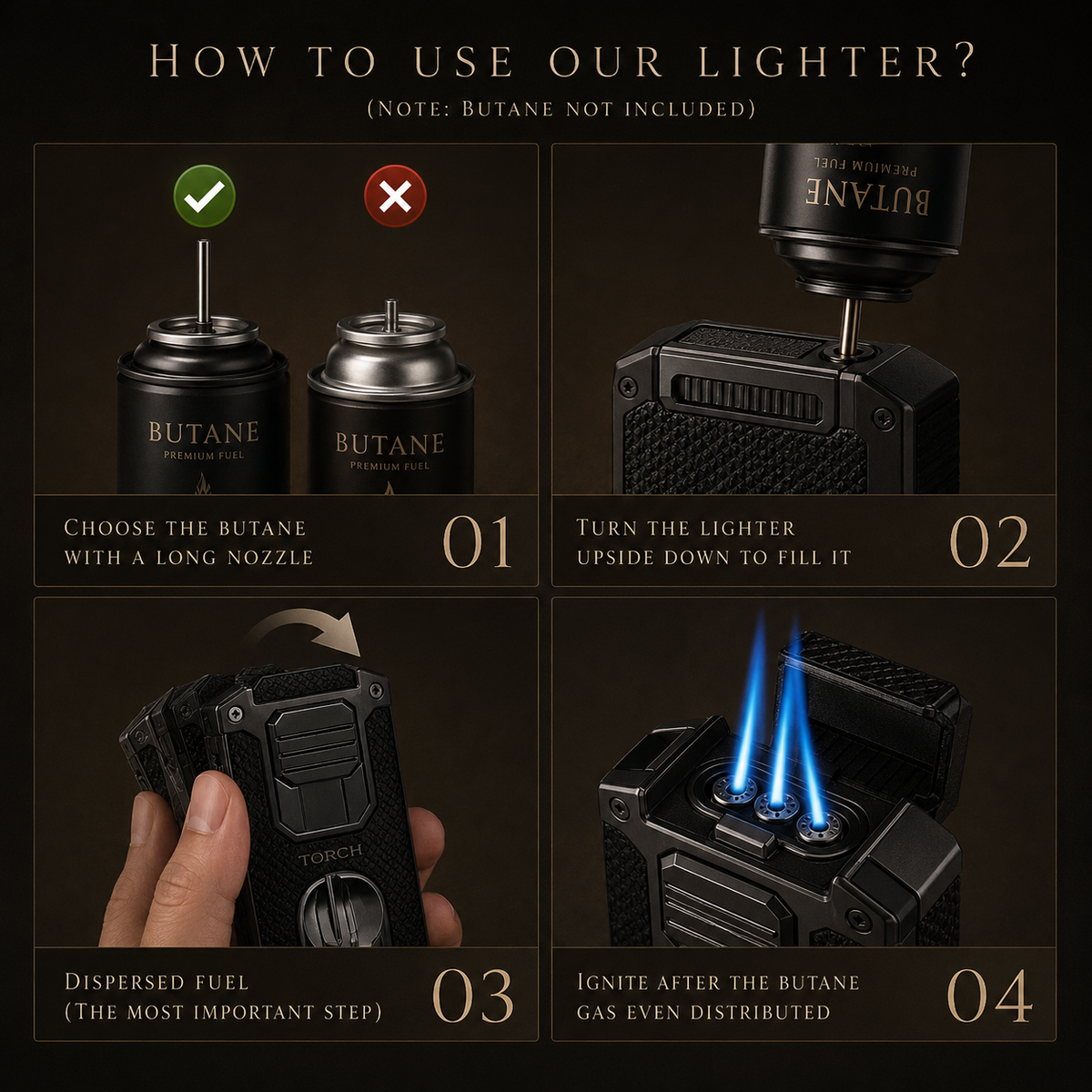 HOW TO USE OUR LIGHTER?
(NOTE: BUTANE NOT INCLUDED)

BUTANE
PREMIUM FUEL

BUTANE
PREMIUM FUEL

CHOOSE THE BUTANE WITH A LONG NOZZLE
01

BUTANE
PREMIUM FUEL

TURN THE LIGHTER UPSIDE DOWN TO FILL IT
02

TORCH

DISPERSED FUEL
(THE MOST IMPORTANT STEP)
03

IGNITE AFTER THE BUTANE GAS EVEN DISTRIBUTED
04